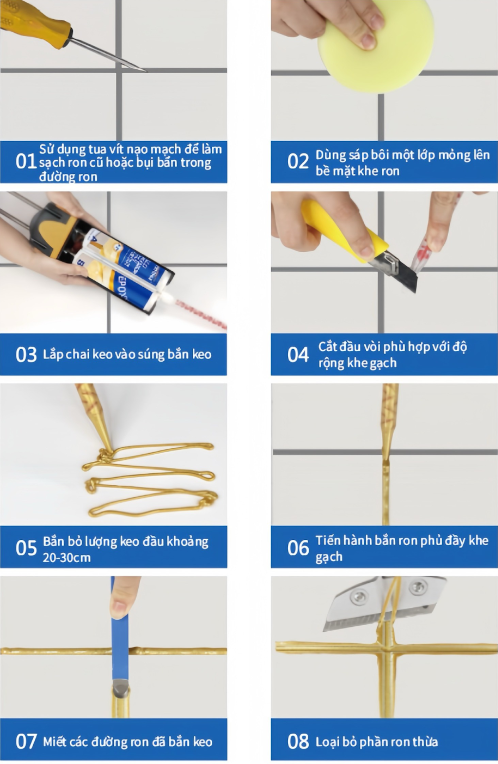 01 Sử dụng tua vít nạo mạch để làm sạch ron cũ hoặc bụi bẩn trong đường ron

02 Dùng sáp bôi một lớp mỏng lên bề mặt khe ron

EPOXY

03 Lắp chai keo vào súng bắn keo

04 Cắt đầu vòi phù hợp với độ rộng khe gạch

05 Bắn bỏ lượng keo đầu khoảng 20-30cm

06 Tiến hành bắn ron phủ đầy khe gạch

07 Miết các đường ron đã bắn keo

08 Loại bỏ phần ron thừa